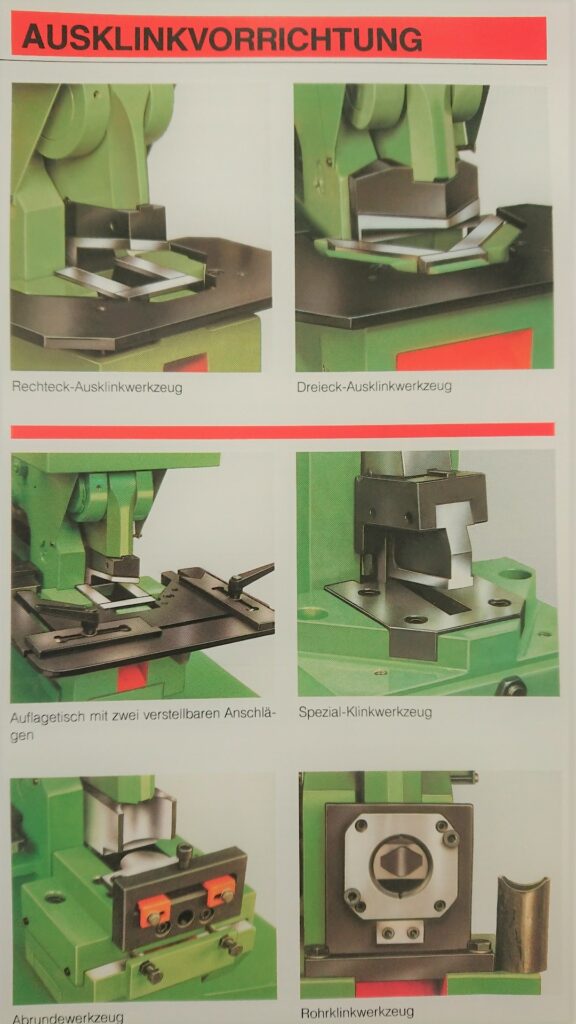 AUSKLINKVORRICHTUNG

Rechteck-Ausklinkwerkzeug

Dreieck-Ausklinkwerkzeug

Auflagetisch mit zwei verstellbaren Anschlägen

Spezial-Klinkwerkzeug

Abrundewerkzeug

Rohrklinkwerkzeug